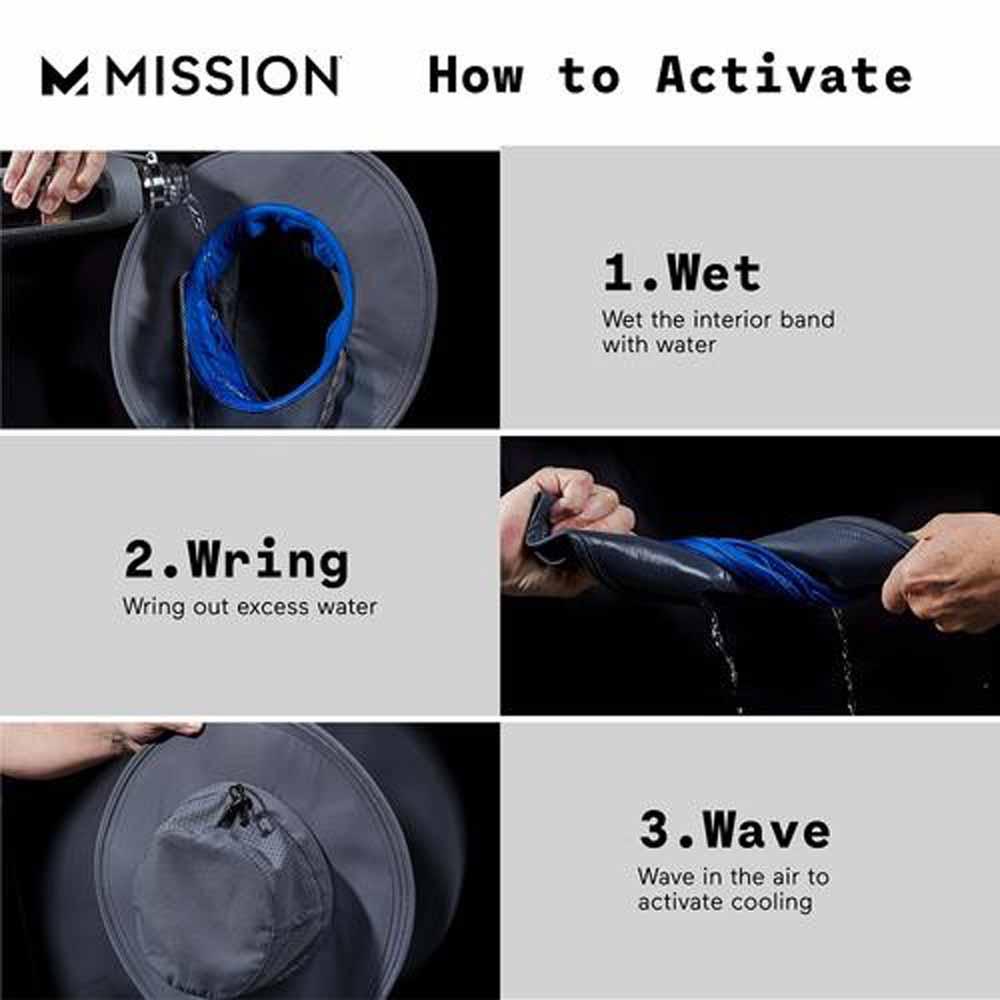 MISSION How to Activate

1.Wet
Wet the interior band with water

2.Wring
Wring out excess water

3.Wave
Wave in the air to activate cooling