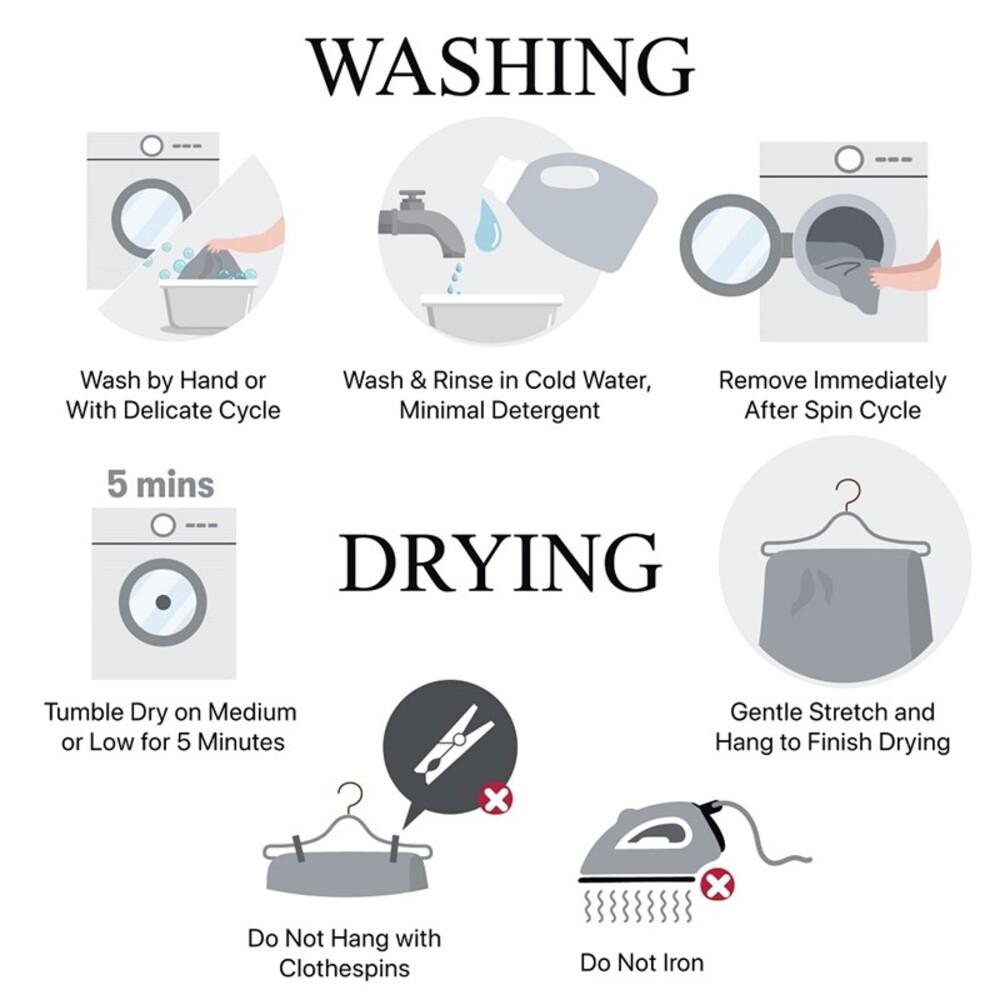 WASHING

Wash by Hand or With Delicate Cycle

Wash & Rinse in Cold Water, Minimal Detergent

Remove Immediately After Spin Cycle

5 mins

DRYING

Tumble Dry on Medium or Low for 5 Minutes

Gentle Stretch and Hang to Finish Drying

Do Not Hang with Clothespins

Do Not Iron